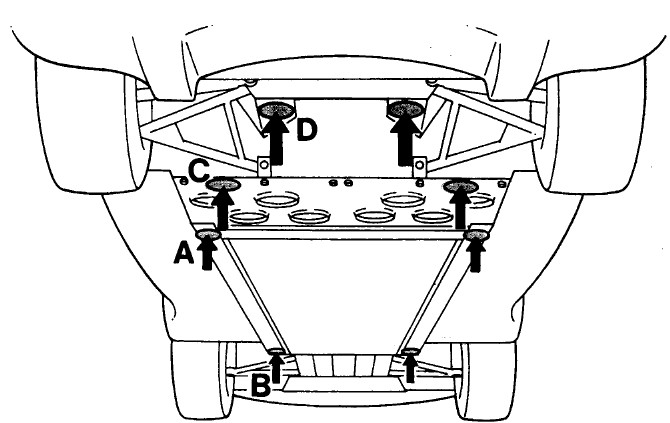 D
C
A
B